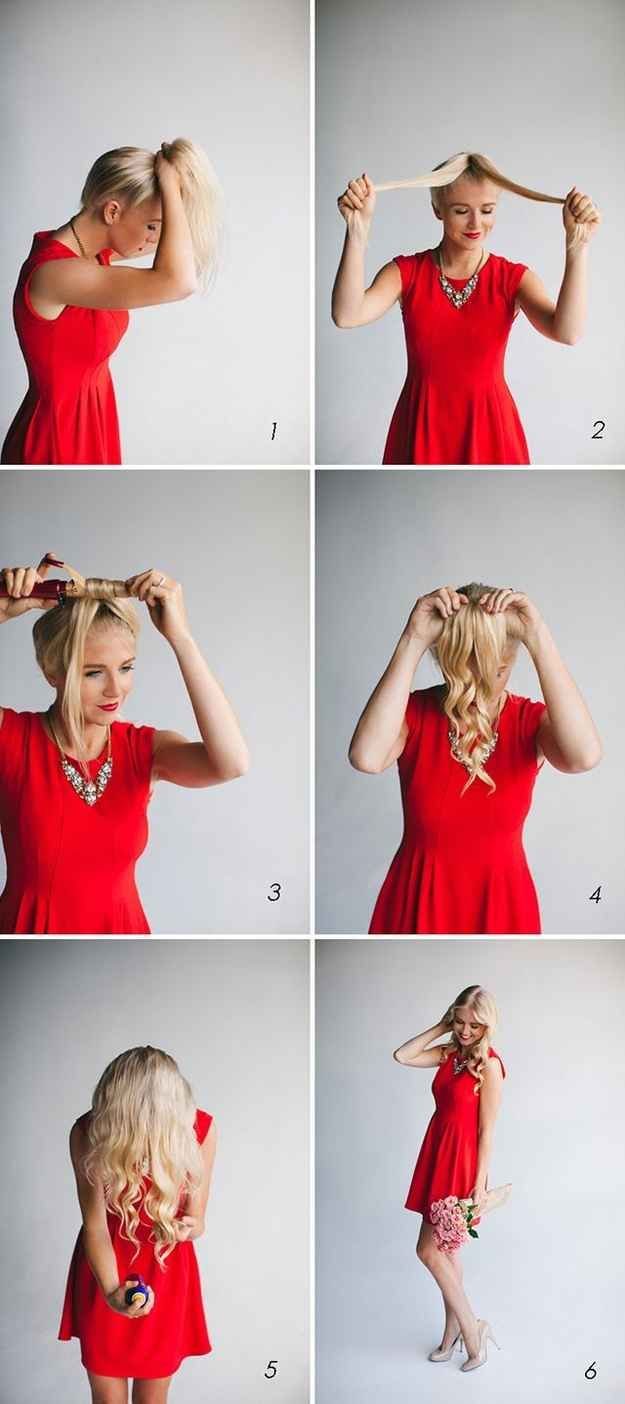 1

2

3

4

5

6